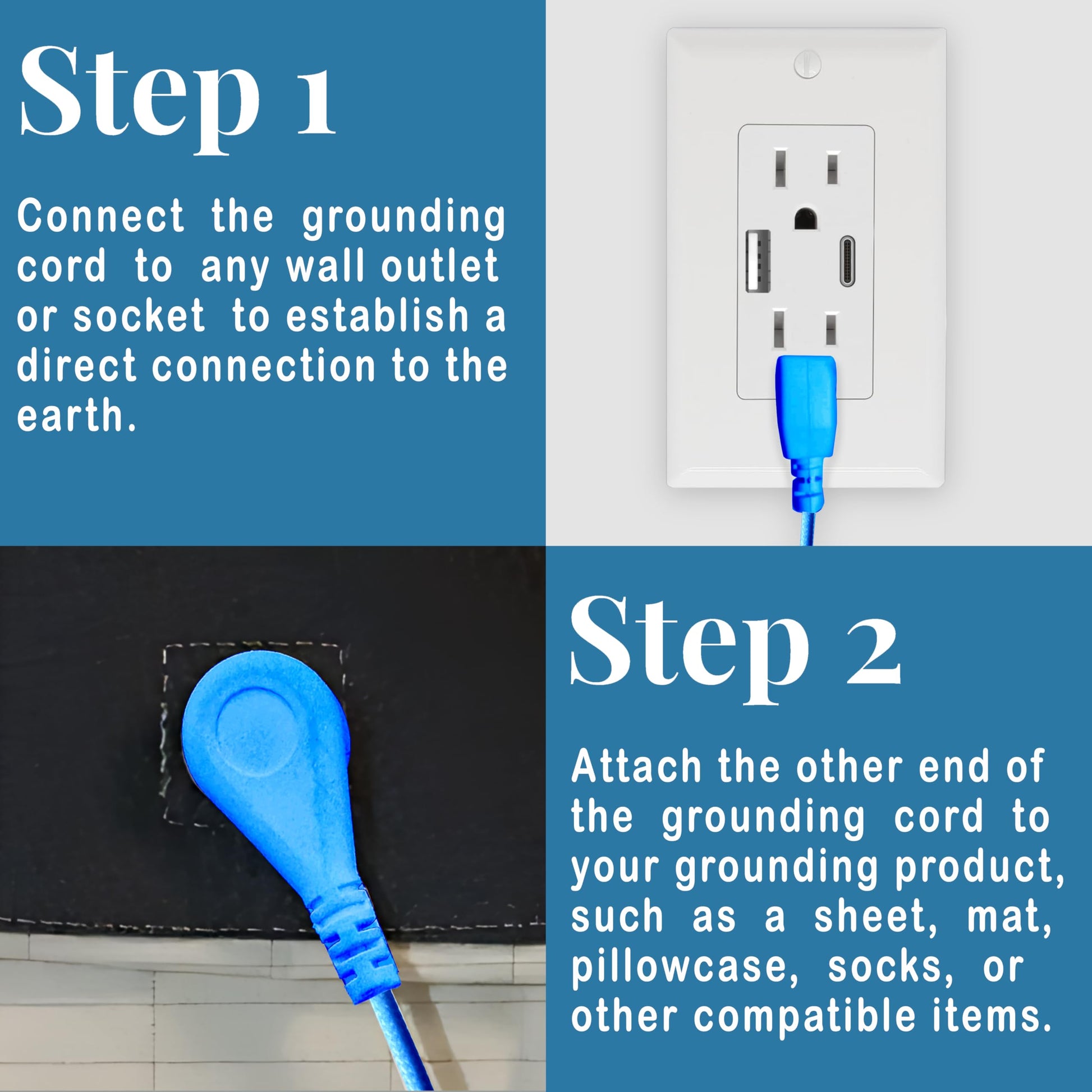 Step 1

Connect the grounding cord to any wall outlet or socket to establish a direct connection to the earth.

Step 2

Attach the other end of the grounding cord to your grounding product, such as a sheet, mat, pillowcase, socks, or other compatible items.