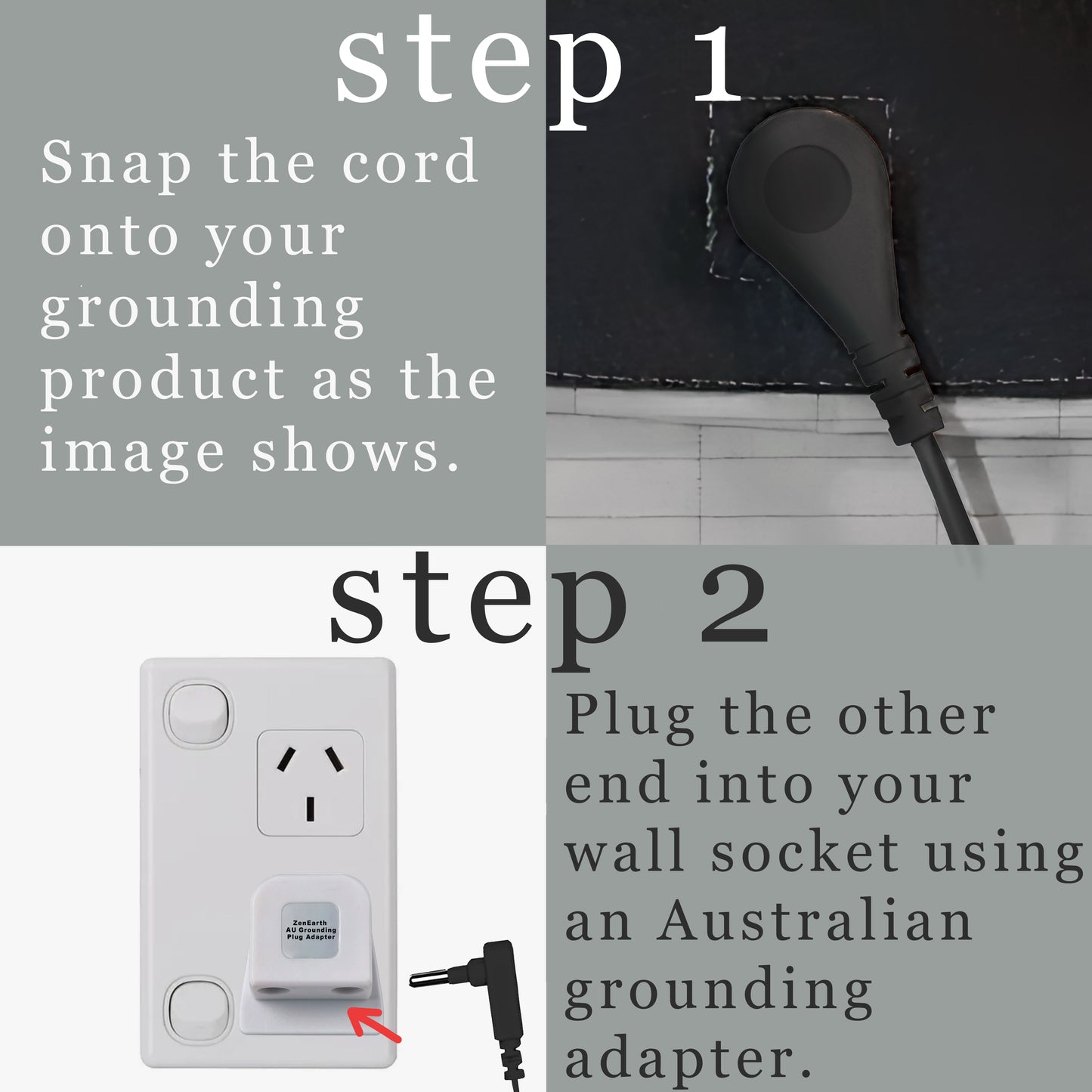 step 1

Snap the cord onto your grounding product as the image shows.

step 2

ZenEarth
AU Grounding
Plug Adapter

Plug the other end into your wall socket using an Australian grounding adapter.