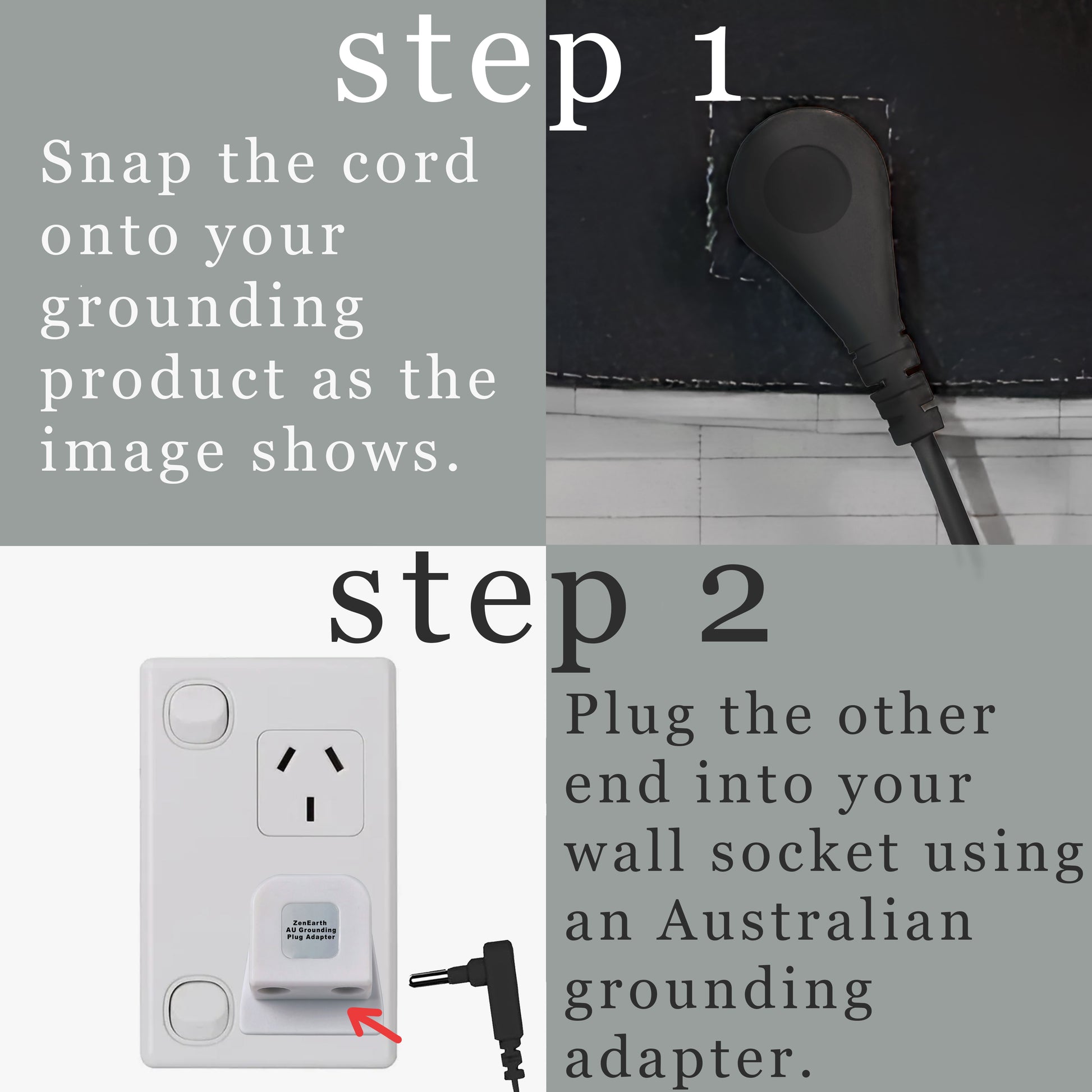 step 1

Snap the cord onto your grounding product as the image shows.

step 2

ZenEarth
AU Grounding
Plug Adapter

Plug the other end into your wall socket using an Australian grounding adapter.